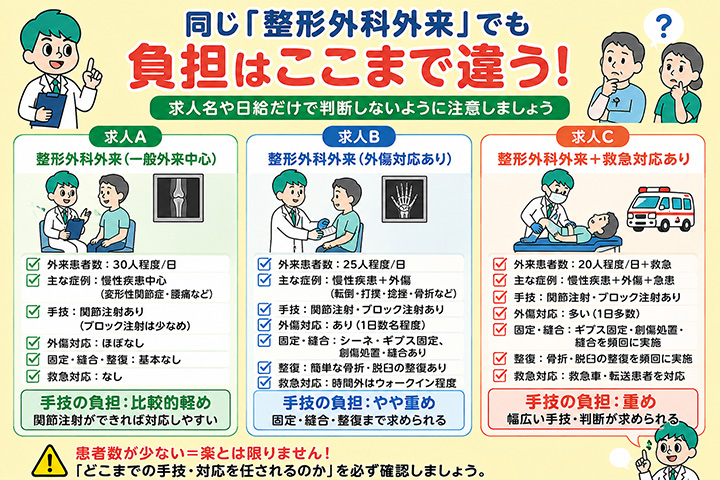 同じ「整形外科外来」でも
負担はここまで違う!

求人名や日給だけで判断しないように注意しましょう

?

求人A
整形外科外来(一般外来中心)

外来患者数:30人程度/日
主な症例:慢性疾患中心(変形性関節症・腰痛など)
手技:関節注射あり(ブロック注射は少なめ)
外傷対応:ほぼなし
固定・縫合・整復:基本なし
救急対応:なし

手技の負担:比較的軽め
関節注射ができれば対応しやすい

求人B
整形外科外来(外傷対応あり)

外来患者数:25人程度/日
主な症例:慢性疾患+外傷(転倒・打撲・捻挫・骨折など)
手技:関節注射・ブロック注射あり
外傷対応:あり(1日数名程度)
固定・縫合:シーネ・ギプス固定、創傷処置・縫合あり
整復:簡単な骨折・脱臼の整復あり
救急対応:時間外はウォークイン程度

手技の負担:やや重め
固定・縫合・整復まで求められる

求人C
整形外科外来+救急対応あり

外来患者数:20人程度/日+救急
主な症例:慢性疾患+外傷+急患
手技:関節注射・ブロック注射あり
外傷対応:多い(1日多数)
固定・縫合:ギプス固定・創傷処置・縫合を頻回に実施
整復:骨折・脱臼の整復を頻回に実施
救急対応:救急車・転送患者を対応

手技の負担:重め
幅広い手技・判断が求められる

患者数が少ない=楽とは限りません!
「どこまでの手技・対応を任されるのか」を必ず確認しましょう。