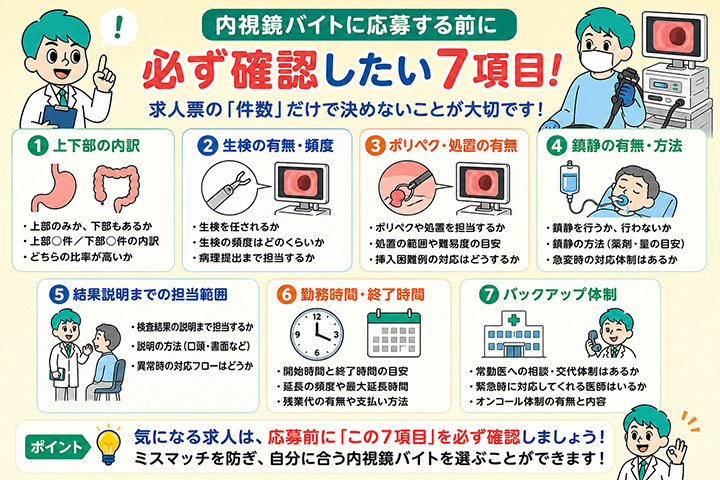 !

内視鏡バイトに応募する前に

必ず確認したい7項目!

求人票の「件数」だけで決めないことが大切です!

1 上下部の内訳

・上部のみか、下部もあるか
・上部○件/下部○件の内訳
・どちらの比率が高いか

2 生検の有無・頻度

・生検を任されるか
・生検の頻度はどのくらいか
・病理提出まで担当するか

3 ポリペク・処置の有無

・ポリペクや処置を担当するか
・処置の範囲や難易度の目安
・挿入困難例の対応はどうするか

4 鎮静の有無・方法

・鎮静を行うか、行わないか
・鎮静の方法(薬剤・量の目安)
・急変時の対応体制はあるか

5 結果説明までの担当範囲

・検査結果の説明まで担当するか
・説明の方法(口頭・書面など)
・異常時の対応フローはどうか

6 勤務時間・終了時間

・開始時間と終了時間の目安
・延長の頻度や最大延長時間
・残業代の有無や支払い方法

7 バックアップ体制

・常勤医への相談・交代体制はあるか
・緊急時に対応してくれる医師はいるか
・オンコール体制の有無と内容

ポイント

気になる求人は、応募前に「この7項目」を必ず確認しましょう!
ミスマッチを防ぎ、自分に合う内視鏡バイトを選ぶことができます!