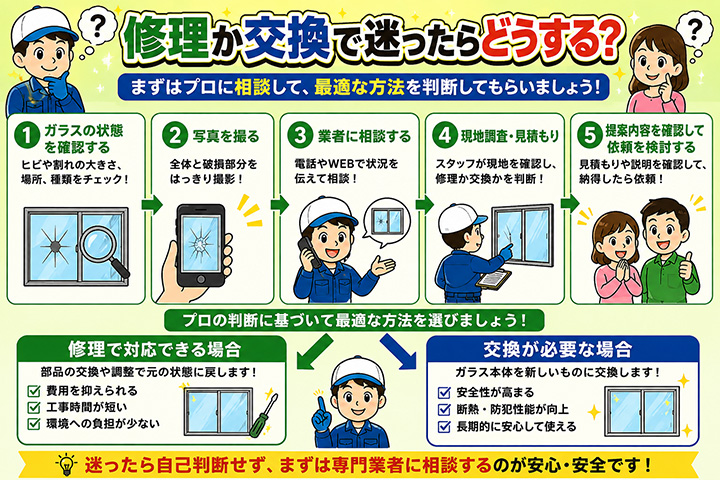 ?

修理か交換で迷ったらどうする?

?

まずはプロに相談して、最適な方法を判断してもらいましょう!

1 ガラスの状態を確認する
ヒビや割れの大きさ、場所、種類をチェック!

2 写真を撮る
全体と破損部分をはっきり撮影!

3 業者に相談する
電話やWEBで状況を伝えて相談!

4 現地調査・見積もり
スタッフが現地を確認し、修理か交換かを判断!

5 提案内容を確認して依頼を検討する
見積もりや説明を確認して、納得したら依頼!

プロの判断に基づいて最適な方法を選びましょう!

修理で対応できる場合
部品の交換や調整で元の状態に戻します!
費用を抑えられる
工事時間が短い
環境への負担が少ない

交換が必要な場合
ガラス本体を新しいものに交換します!
安全性が高まる
断熱・防犯性能が向上
長期的に安心して使える

迷ったら自己判断せず、まずは専門業者に相談するのが安心・安全です!