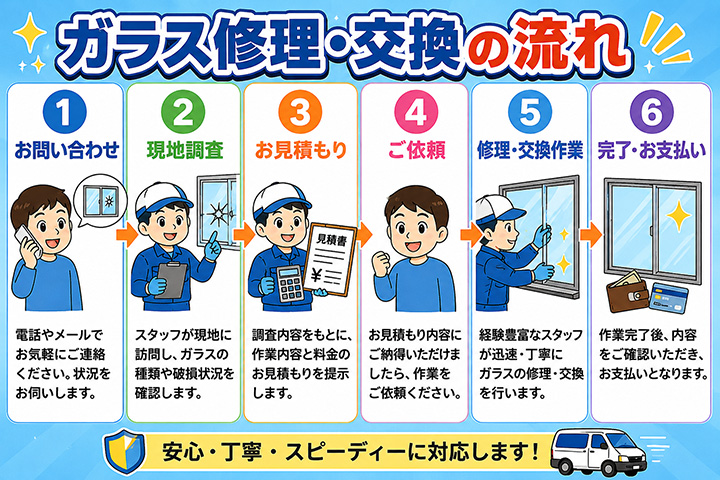 ガラス修理・交換の流れ

1
お問い合わせ
電話やメールでお気軽にご連絡ください。状況をお伺いします。

2
現地調査
スタッフが現地に訪問し、ガラスの種類や破損状況を確認します。

3
お見積もり
見積書
¥
調査内容をもとに、作業内容と料金のお見積もりを提示します。

4
ご依頼
お見積もり内容にご納得いただけましたら、作業をご依頼ください。

5
修理・交換作業
経験豊富なスタッフが迅速・丁寧にガラスの修理・交換を行います。

6
完了・お支払い
作業完了後、内容をご確認いただき、お支払いとなります。

安心・丁寧・スピーディーに対応します！