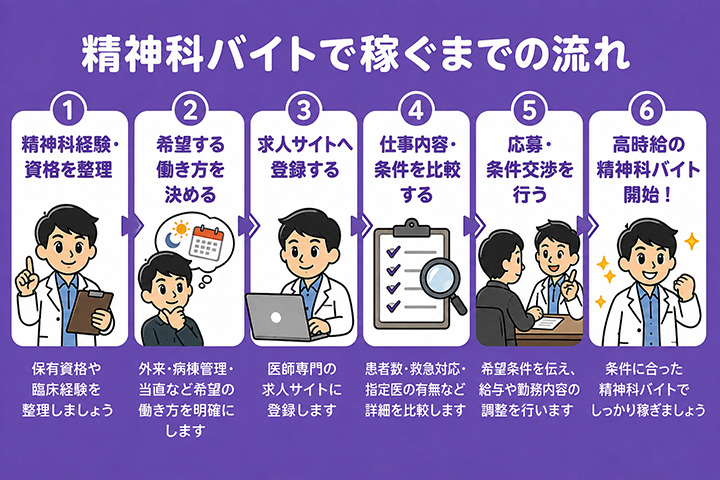 精神科バイトで稼ぐまでの流れ

1
精神科経験・資格を整理

保有資格や臨床経験を整理しましょう

2
希望する働き方を決める

外来・病棟管理・当直など希望の働き方を明確にします

3
求人サイトへ登録する

医師専門の求人サイトに登録します

4
仕事内容・条件を比較する

患者数・救急対応・指定医の有無など詳細を比較します

5
応募・条件交渉を行う

希望条件を伝え、給与や勤務内容の調整を行います

6
高時給の精神科バイト開始！

条件に合った精神科バイトでしっかり稼ぎましょう