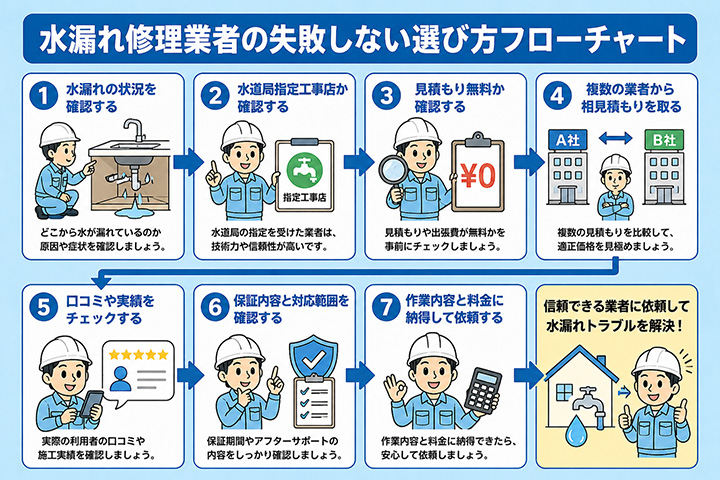 水漏れ修理業者の失敗しない選び方フローチャート

1 水漏れの状況を確認する

どこから水が漏れているのか原因や症状を確認しましょう。

2 水道局指定工事店か確認する

指定工事店

水道局の指定を受けた業者は、技術力や信頼性が高いです。

3 見積もり無料か確認する

¥0

見積もりや出張費が無料かを事前にチェックしましょう。

4 複数の業者から相見積もりを取る

A社

B社

複数の見積もりを比較して、適正価格を見極めましょう。

5 口コミや実績をチェックする

実際の利用者の口コミや施工実績を確認しましょう。

6 保証内容と対応範囲を確認する

保証期間やアフターサポートの内容をしっかり確認しましょう。

7 作業内容と料金に納得して依頼する

作業内容と料金に納得できたら、安心して依頼しましょう。

信頼できる業者に依頼して水漏れトラブルを解決！