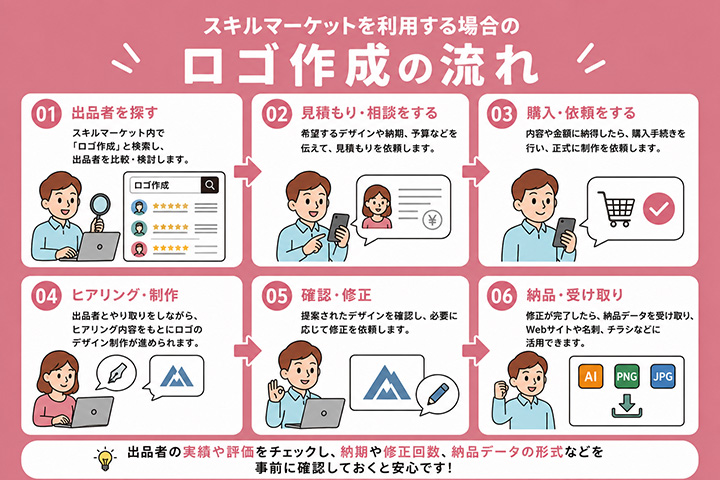 スキルマーケットを利用する場合の

ロゴ作成の流れ

01 出品者を探す

スキルマーケット内で「ロゴ作成」と検索し、出品者を比較・検討します。

ロゴ作成

02 見積もり・相談をする

希望するデザインや納期、予算などを伝えて、見積もりを依頼します。

¥

03 購入・依頼をする

内容や金額に納得したら、購入手続きを行い、正式に制作を依頼します。

04 ヒアリング・制作

出品者とやり取りをしながら、ヒアリング内容をもとにロゴのデザイン制作が進められます。

05 確認・修正

提案されたデザインを確認し、必要に応じて修正を依頼します。

06 納品・受け取り

修正が完了したら、納品データを受け取り、Webサイトや名刺、チラシなどに活用できます。

AI PNG JPG

出品者の実績や評価をチェックし、納期や修正回数、納品データの形式などを事前に確認しておくと安心です！