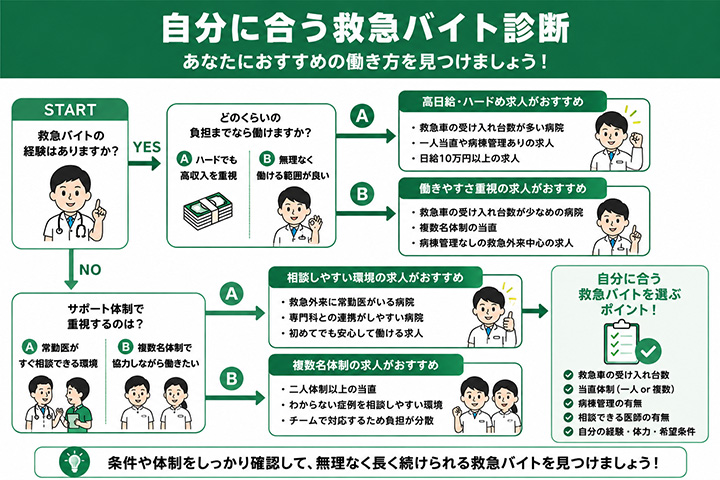 自分に合う救急バイト診断

あなたにおすすめの働き方を見つけましょう！

START

救急バイトの経験はありますか？

YES

どのくらいの負担までなら働けますか？

A ハードでも高収入を重視

B 無理なく働ける範囲が良い

A

高日給・ハードめ求人がおすすめ

・救急車の受け入れ台数が多い病院
・一人当直や病棟管理ありの求人
・日給10万円以上の求人

B

働きやすさ重視の求人がおすすめ

・救急車の受け入れ台数が少なめの病院
・複数名体制の当直
・病棟管理なしの救急外来中心の求人

NO

サポート体制で重視するのは？

A 常勤医がすぐ相談できる環境

B 複数名体制で協力しながら働きたい

A

相談しやすい環境の求人がおすすめ

・救急外来に常勤医がいる病院
・専門科との連携がしやすい病院
・初めてでも安心して働ける求人

B

複数名体制の求人がおすすめ

・二人体制以上の当直
・わからない症例を相談しやすい環境
・チームで対応するため負担が分散

自分に合う救急バイトを選ぶポイント！

救急車の受け入れ台数
当直体制（一人 or 複数）
病棟管理の有無
相談できる医師の有無
自分の経験・体力・希望条件

条件や体制をしっかり確認して、無理なく長く続けられる救急バイトを見つけましょう！